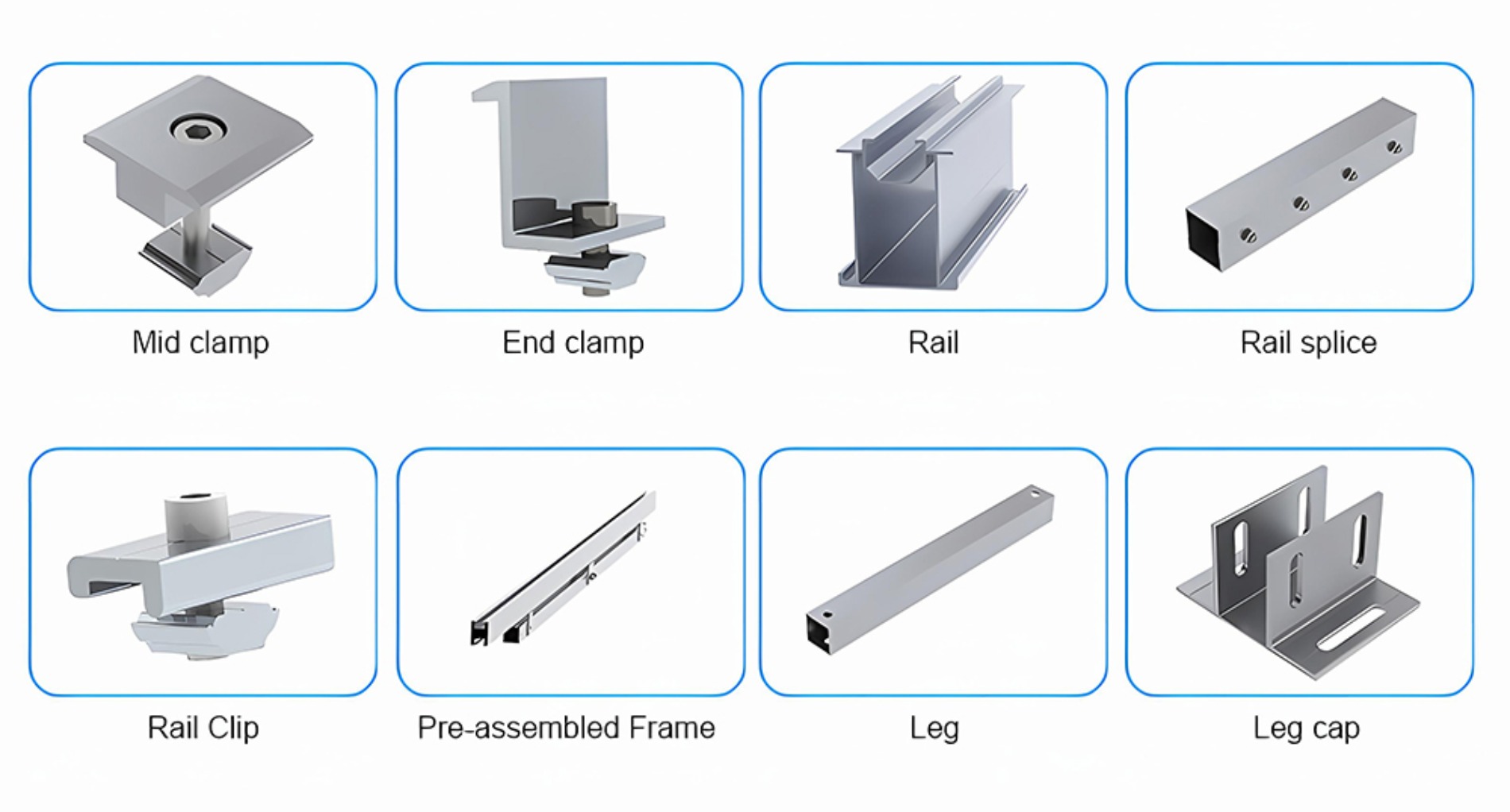 Mid clamp

End clamp

Rail

Rail splice

Rail Clip

Pre-assembled Frame

Leg

Leg cap