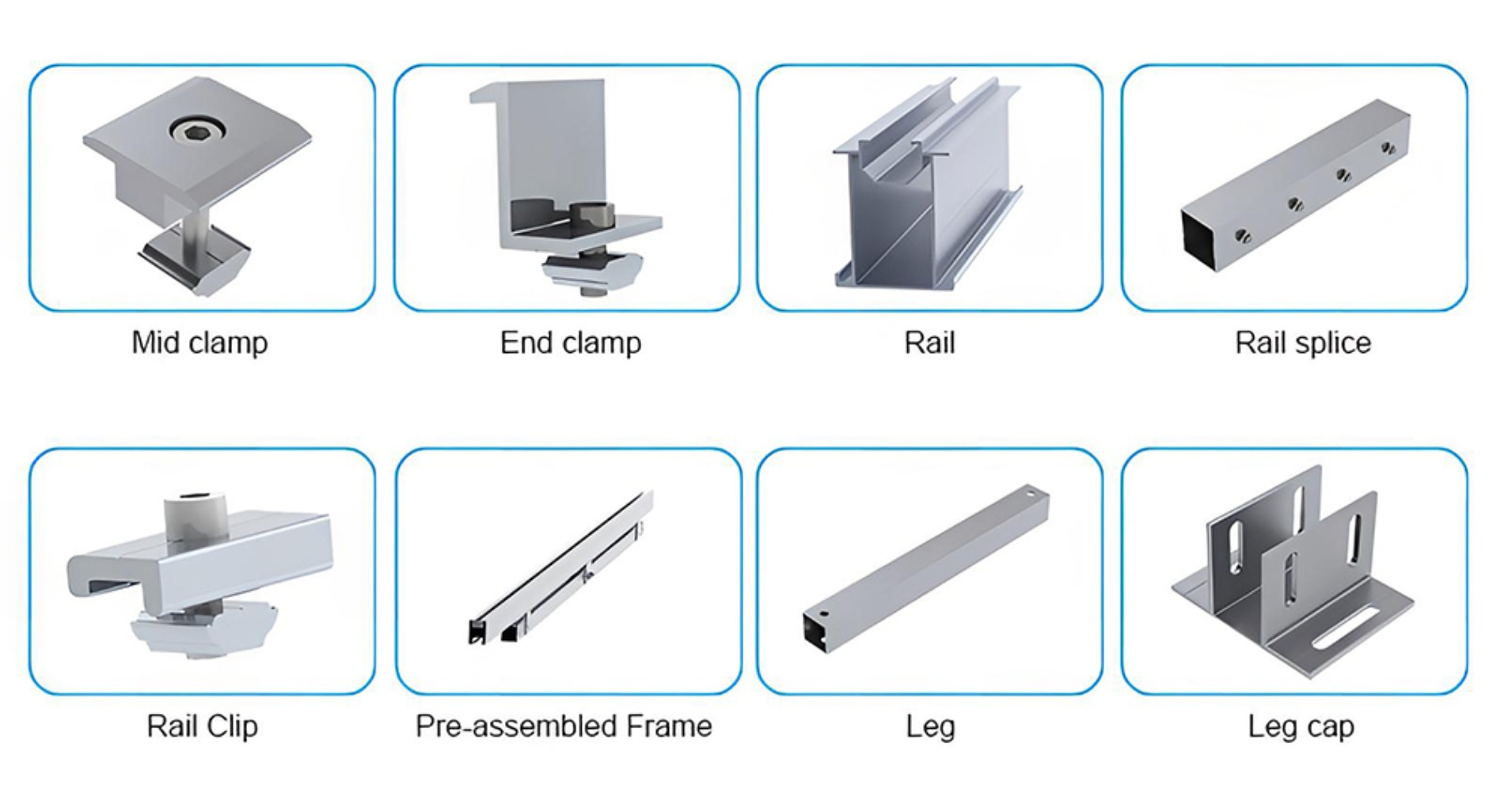 Mid clamp

End clamp

Rail

Rail splice

Rail Clip

Pre-assembled Frame

Leg

Leg cap