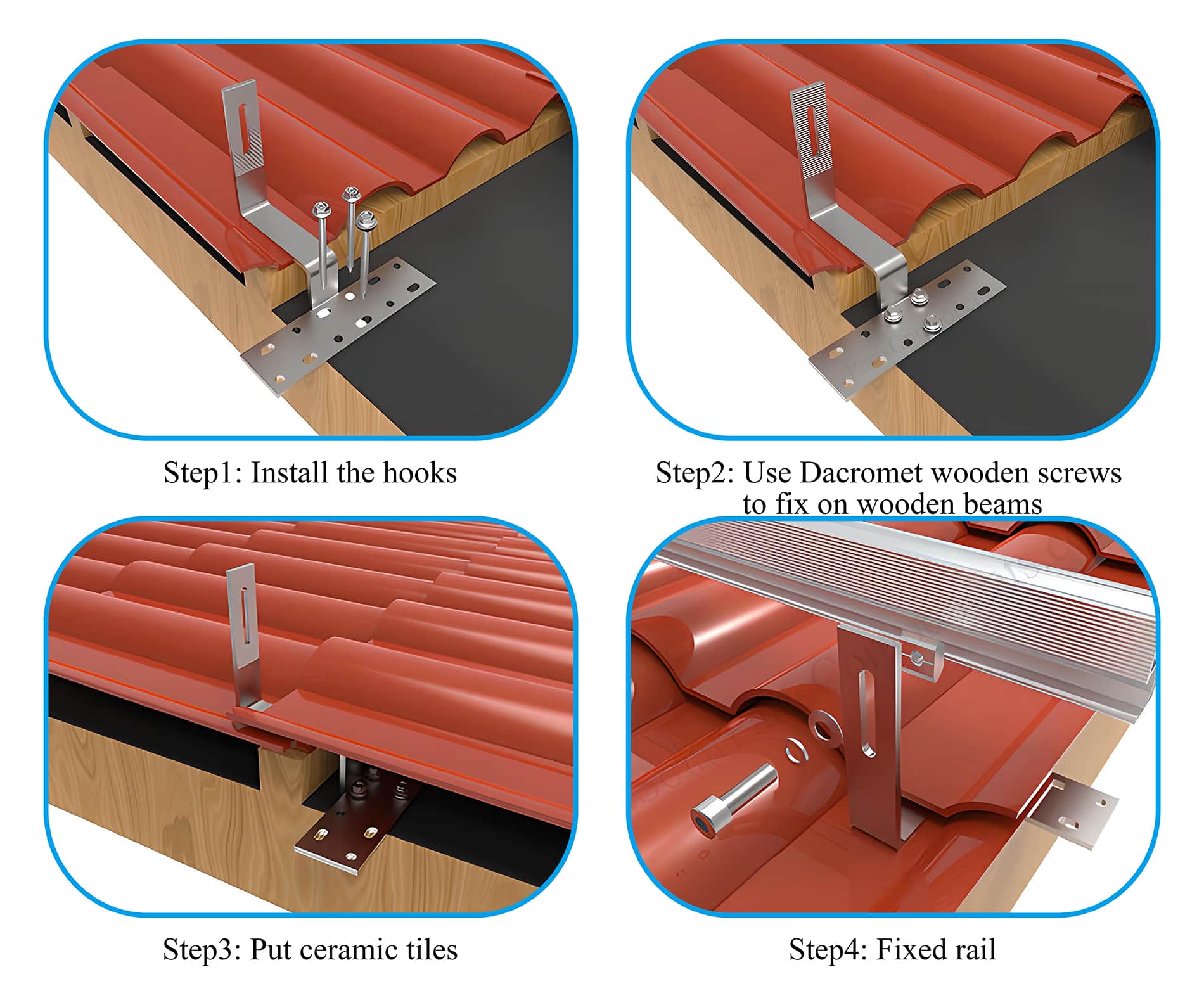 Step1: Install the hooks

Step2: Use Dacromet wooden screws to fix on wooden beams

Step3: Put ceramic tiles

Step4: Fixed rail